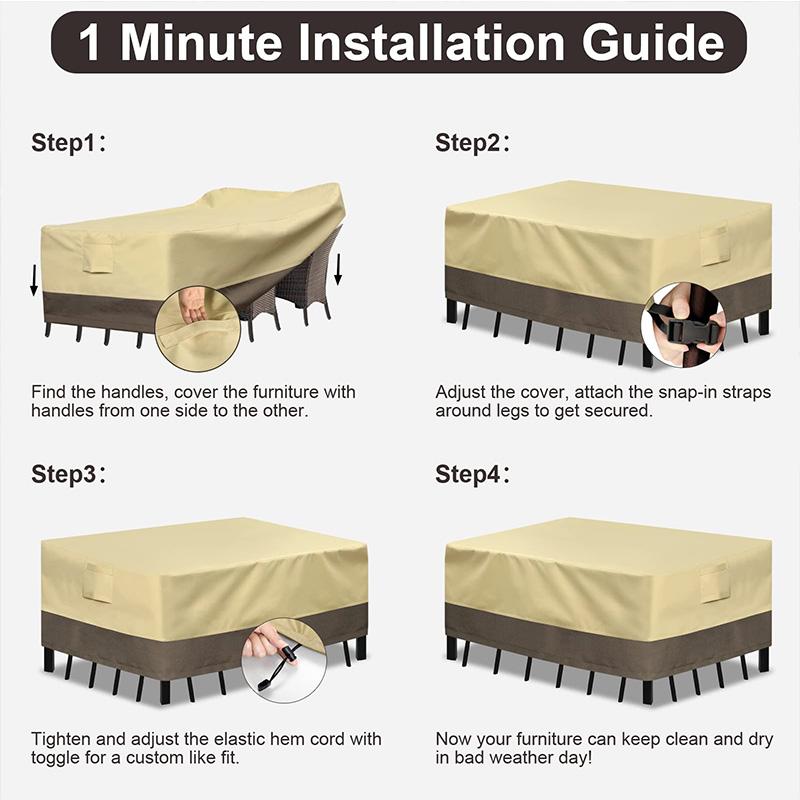 1 Minute Installation Guide

Step1：

Find the handles, cover the furniture with handles from one side to the other.

Step2：

Adjust the cover, attach the snap-in straps around legs to get secured.

Step3：

Tighten and adjust the elastic hem cord with toggle for a custom like fit.

Step4：

Now your furniture can keep clean and dry in bad weather day!