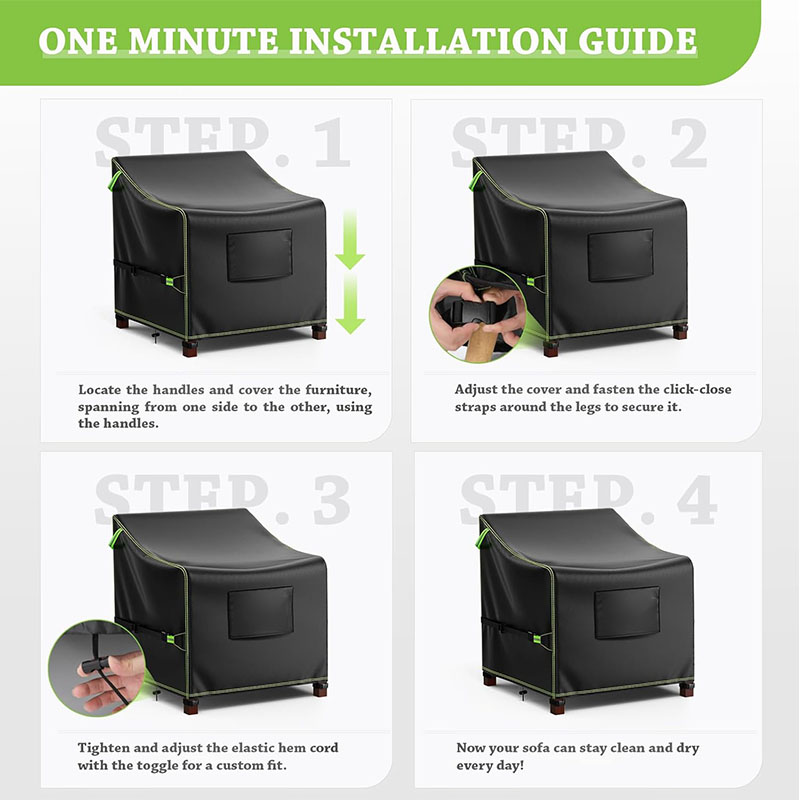 ONE MINUTE INSTALLATION GUIDE

STEP. 1

Locate the handles and cover the furniture, spanning from one side to the other, using the handles.

STEP. 2

Adjust the cover and fasten the click-close straps around the legs to secure it.

STEP. 3

Tighten and adjust the elastic hem cord with the toggle for a custom fit.

STEP. 4

Now your sofa can stay clean and dry every day!