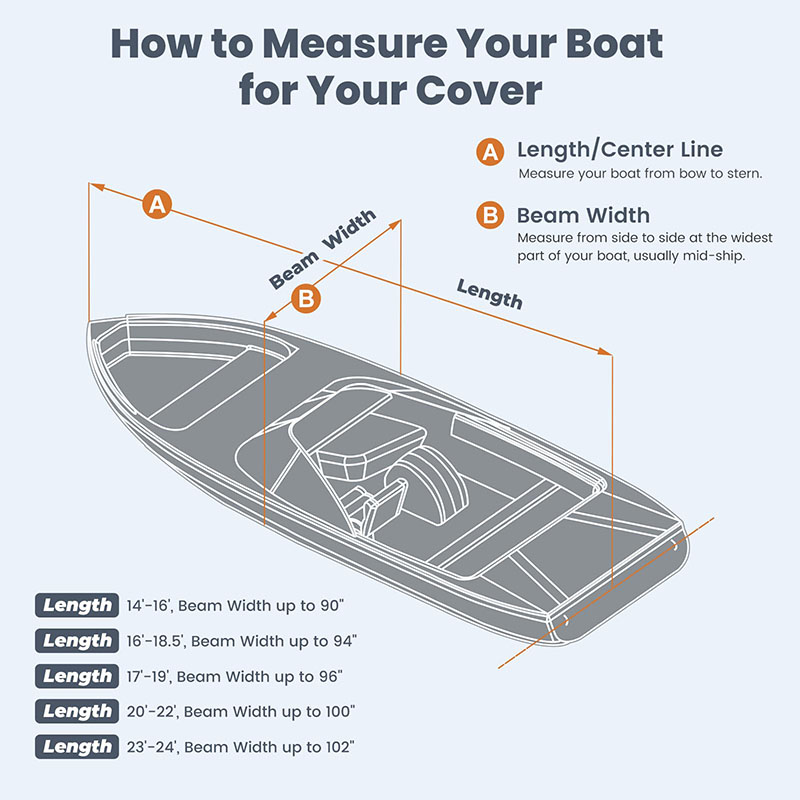 How to Measure Your Boat for Your Cover

A Length/Center Line
Measure your boat from bow to stern.

B Beam Width
Measure from side to side at the widest part of your boat, usually mid-ship.

A

Beam Width

B

Length

Length 14'-16', Beam Width up to 90"
Length 16'-18.5', Beam Width up to 94"
Length 17'-19', Beam Width up to 96"
Length 20'-22', Beam Width up to 100"
Length 23'-24', Beam Width up to 102"