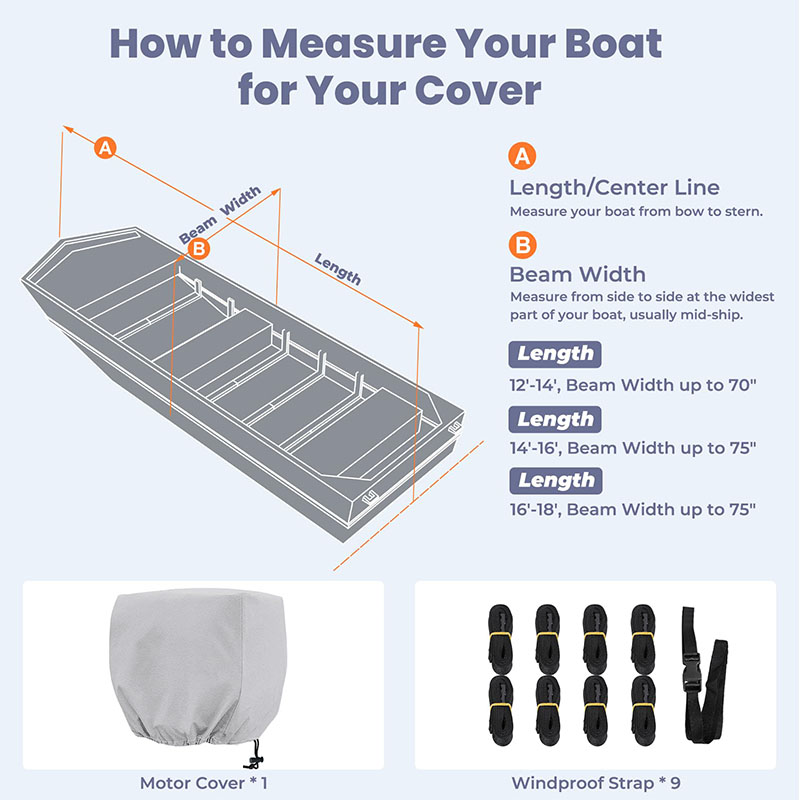 How to Measure Your Boat for Your Cover

A

Beam Width

B

Length

A
Length/Center Line
Measure your boat from bow to stern.

B
Beam Width
Measure from side to side at the widest part of your boat, usually mid-ship.

Length
12'-14', Beam Width up to 70"

Length
14'-16', Beam Width up to 75"

Length
16'-18', Beam Width up to 75"

Motor Cover * 1

Windproof Strap * 9